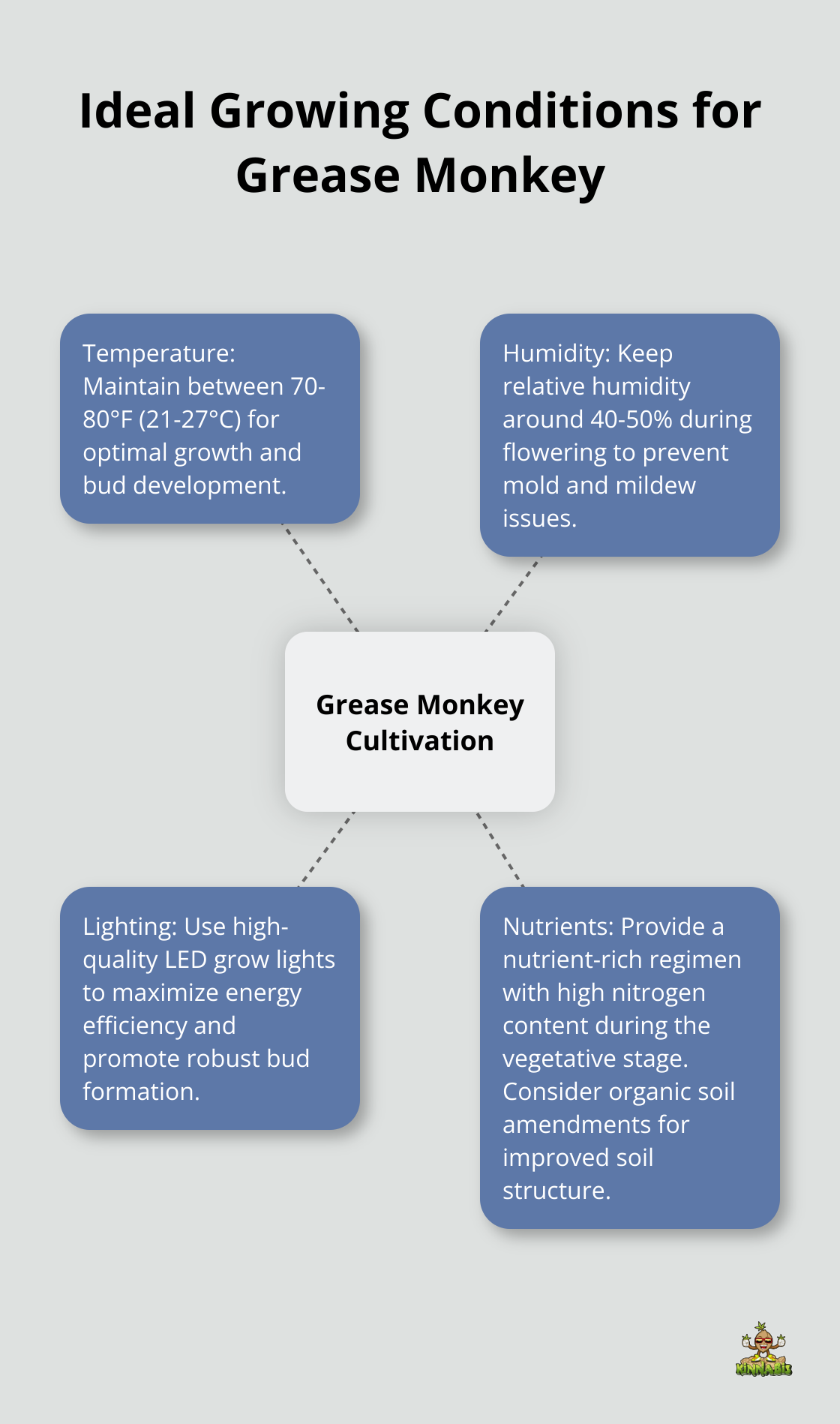 Ideal Growing Conditions for Grease Monkey

Temperature: Maintain between 70-80°F (21-27°C) for optimal growth and bud development.

Humidity: Keep relative humidity around 40-50% during flowering to prevent mold and mildew issues.

Grease Monkey Cultivation

Lighting: Use high-quality LED grow lights to maximize energy efficiency and promote robust bud formation.

Nutrients: Provide a nutrient-rich regimen with high nitrogen content during the vegetative stage. Consider organic soil amendments for improved soil structure.

KINNABIS