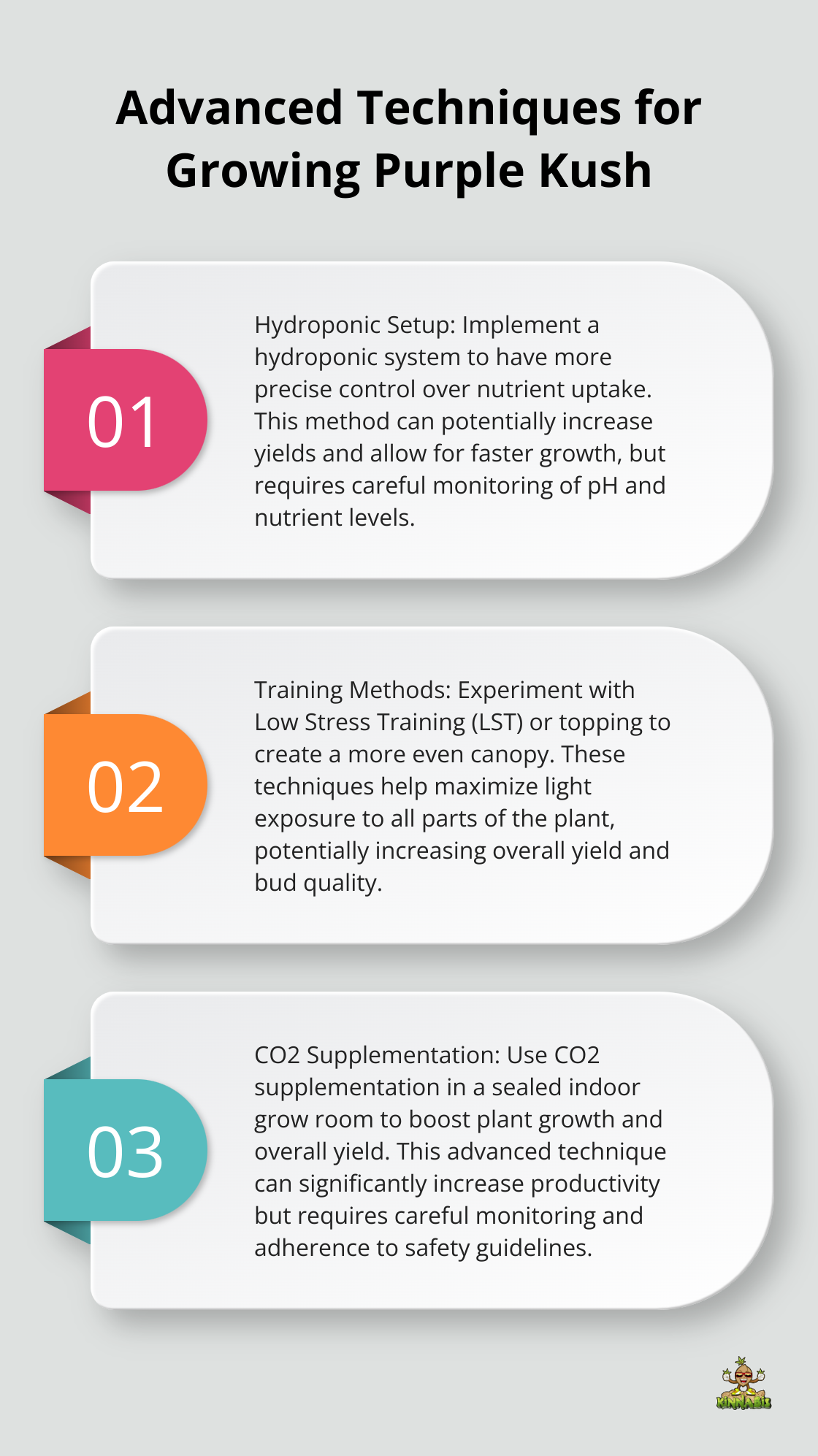 Advanced Techniques for Growing Purple Kush

01

Hydroponic Setup: Implement a hydroponic system to have more precise control over nutrient uptake. This method can potentially increase yields and allow for faster growth, but requires careful monitoring of pH and nutrient levels.

02

Training Methods: Experiment with Low Stress Training (LST) or topping to create a more even canopy. These techniques help maximize light exposure to all parts of the plant, potentially increasing overall yield and bud quality.

03

CO2 Supplementation: Use CO2 supplementation in a sealed indoor grow room to boost plant growth and overall yield. This advanced technique can significantly increase productivity but requires careful monitoring and adherence to safety guidelines.

KINNABIS